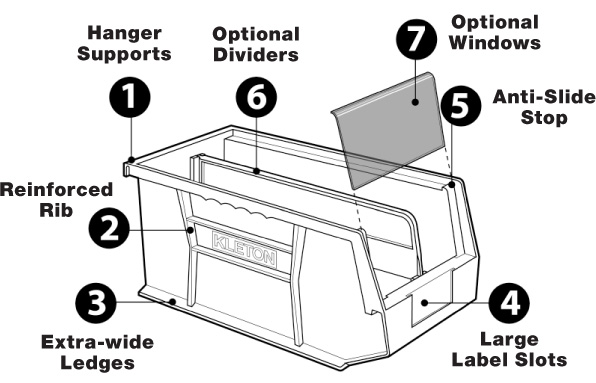 Hanger Supports

1

Optional Dividers

6

7

Optional Windows

5

Anti-Slide Stop

Reinforced Rib

2

KLETON

3

Extra-wide Ledges

4

Large Label Slots